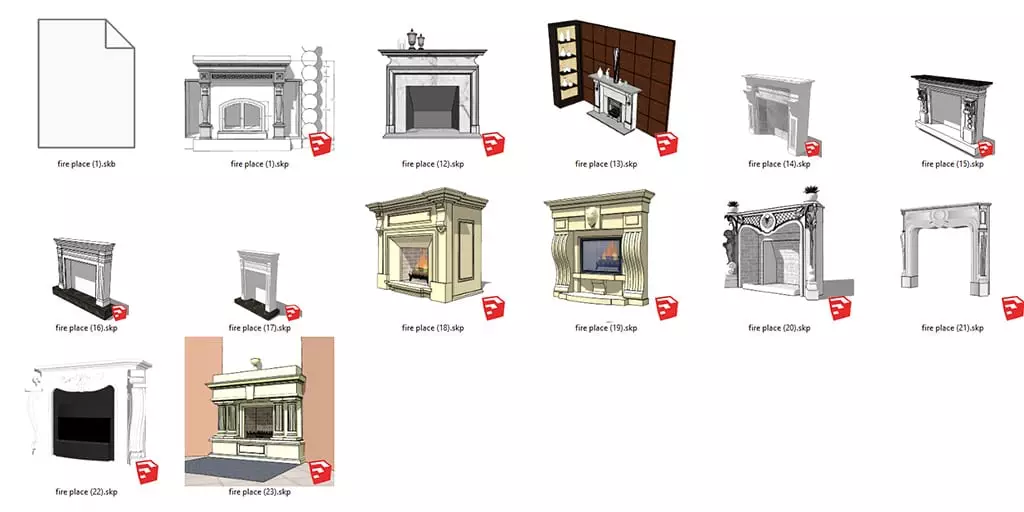 fire place (1).skb

fire place (1).skp

fire place (12).skp

fire place (13).skp

fire place (14).skp

fire place (15).skp

fire place (16).skp

fire place (17).skp

fire place (18).skp

fire place (19).skp

fire place (20).skp

fire place (21).skp

fire place (22).skp

fire place (23).skp